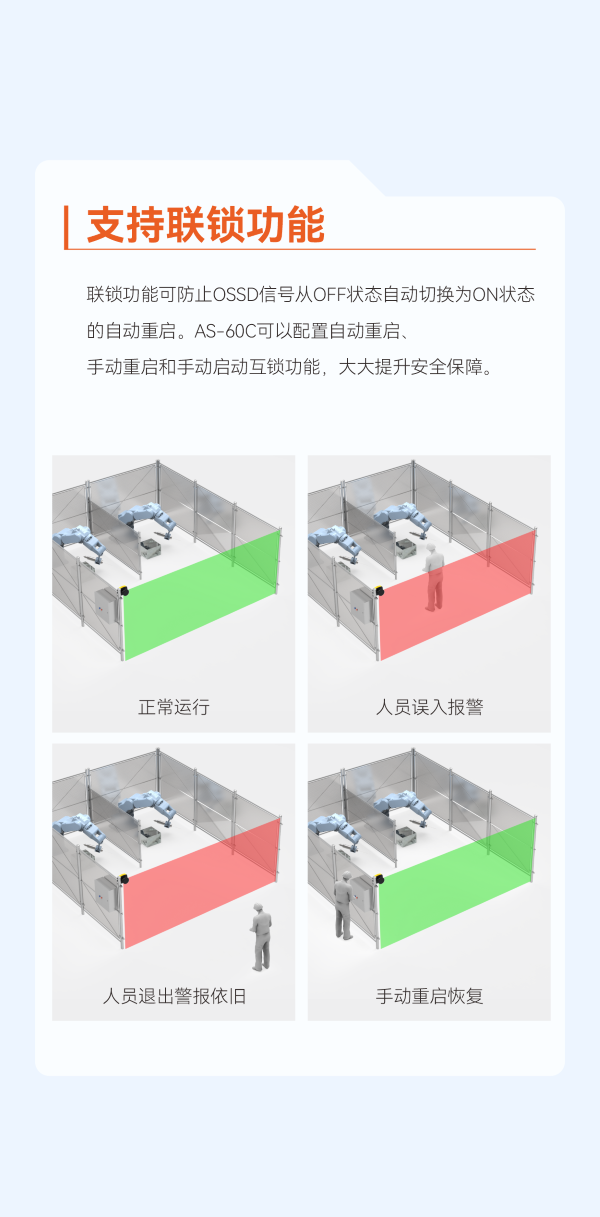 支持联锁功能

联锁功能可防止OSSD信号从OFF状态自动切换为ON状态的自动重启。AS-60C可以配置自动重启、手动重启和手动启动互锁功能，大大提升安全保障。

正常运行

人员误入报警

人员退出警报依旧

手动重启恢复