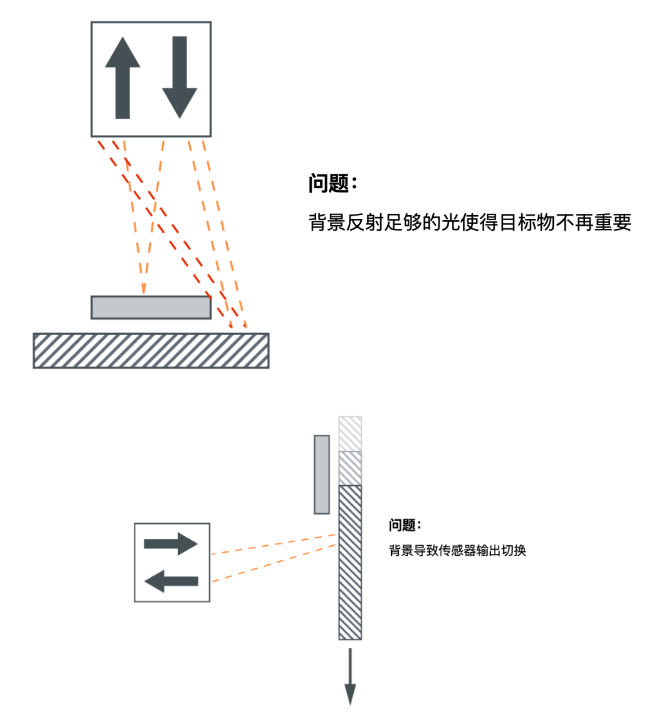 问题：

背景反射足够的光使得目标物不再重要

问题：

背景导致传感器输出切换